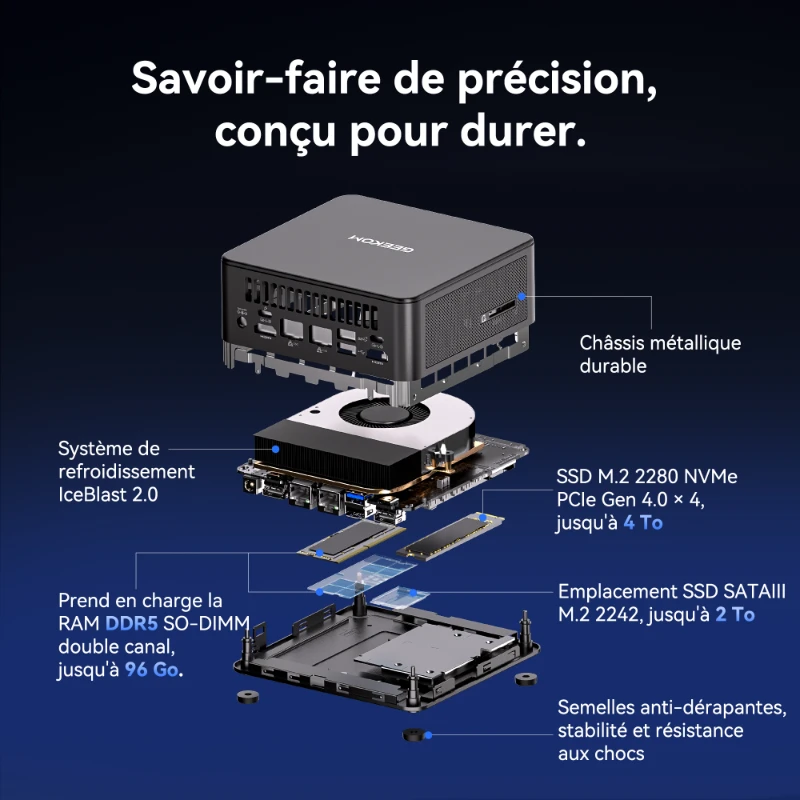 Savoir-faire de précision, conçu pour durer.

GEEKOM

Châssis métallique durable

Système de refroidissement IceBlast 2.0

SSD M.2 2280 NVMe PCIe Gen 4.0 × 4, jusqu'à 4 To

Prend en charge la RAM DDR5 SO-DIMM double canal, jusqu'à 96 Go.

Emplacement SSD SATAIII M.2 2242, jusqu'à 2 To

Semelles anti-dérapantes, stabilité et résistance aux chocs