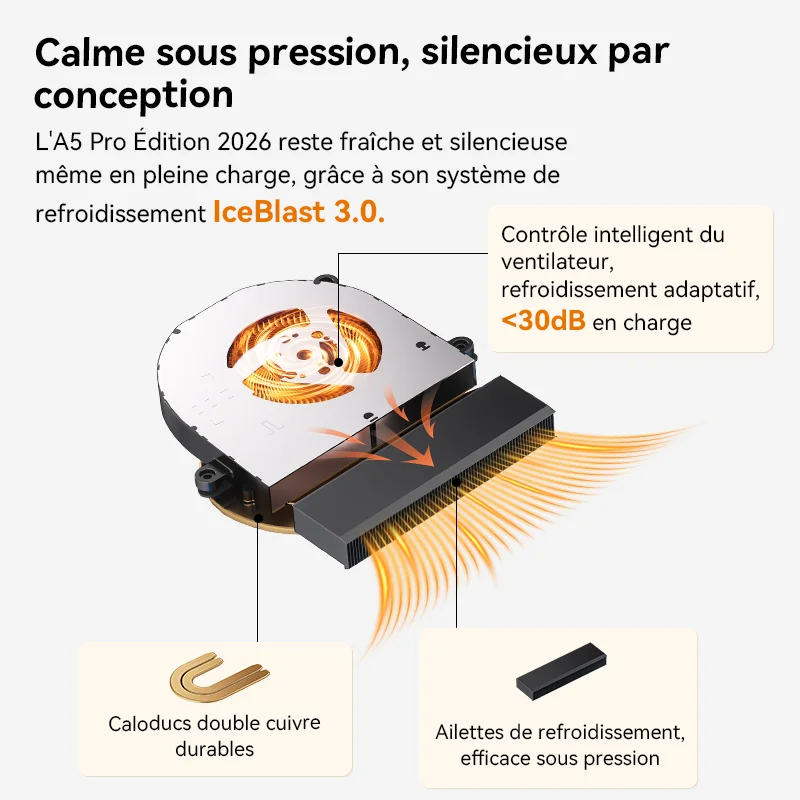 Calme sous pression, silencieux par conception

L'A5 Pro Édition 2026 reste fraîche et silencieuse même en pleine charge, grâce à son système de refroidissement IceBlast 3.0.

Contrôle intelligent du ventilateur, refroidissement adaptatif, <30dB en charge

Caloducs double cuivre durables

Ailettes de refroidissement, efficace sous pression