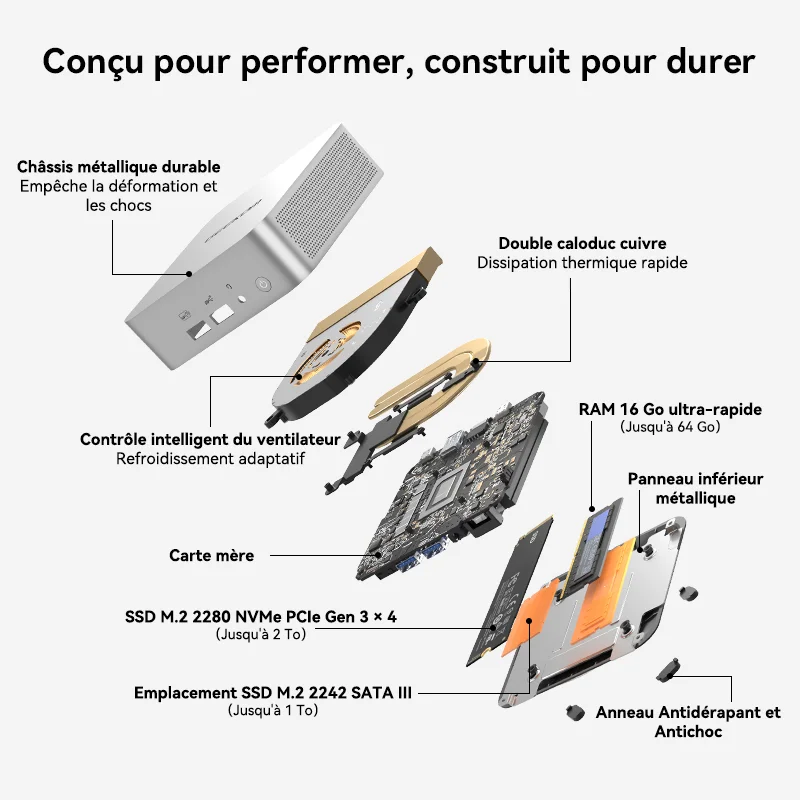 Conçu pour performer, construit pour durer

Châssis métallique durable
Empêche la déformation et les chocs

Double caloduc cuivre
Dissipation thermique rapide

Contrôle intelligent du ventilateur
Refroidissement adaptatif

RAM 16 Go ultra-rapide
(Jusqu'à 64 Go)

Panneau inférieur métallique

Carte mère

SSD M.2 2280 NVMe PCIe Gen 3 × 4
(Jusqu'à 2 To)

Emplacement SSD M.2 2242 SATA III
(Jusqu'à 1 To)

Anneau Antidérapant et Antichoc